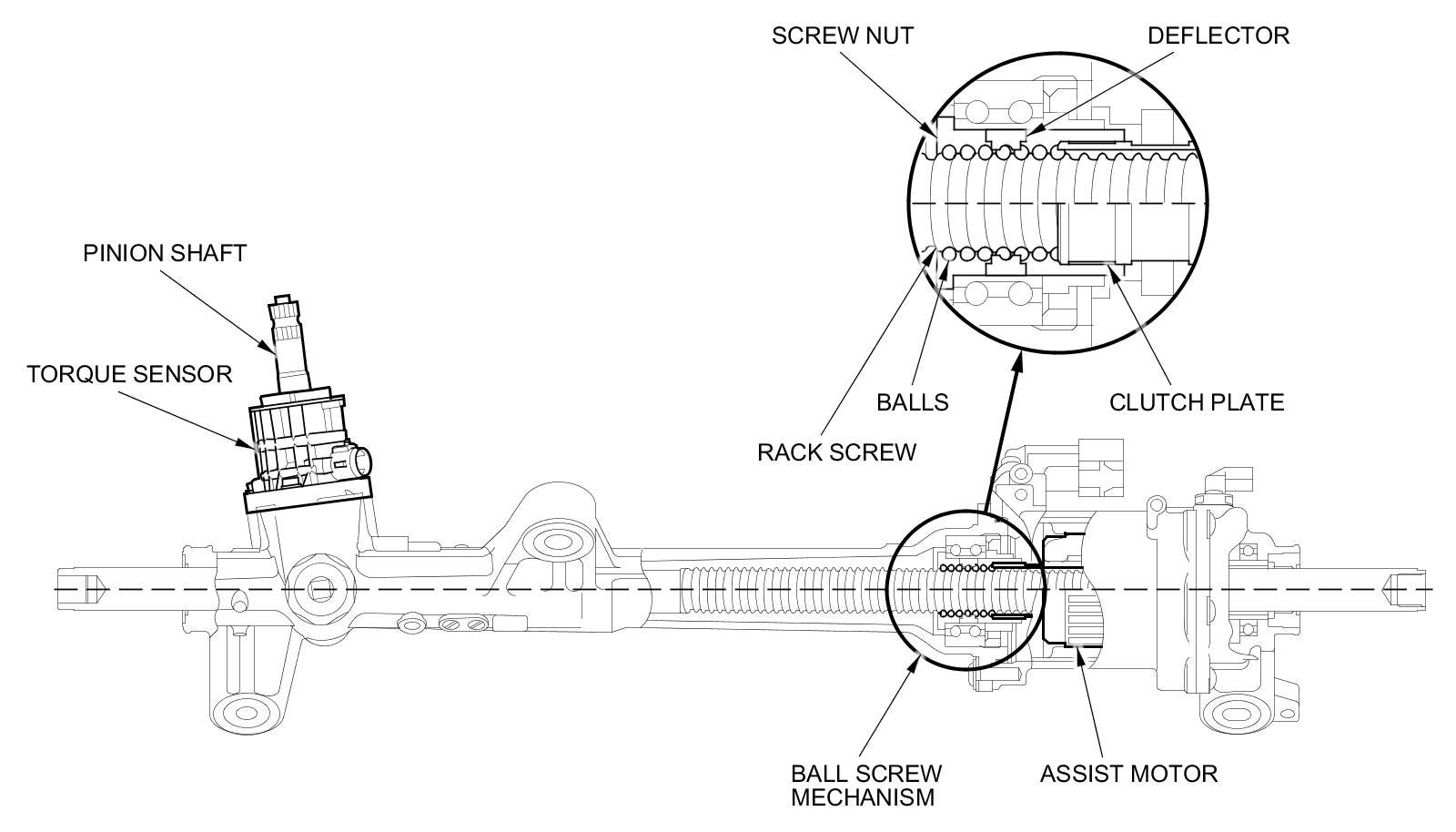 SCREW NUT

DEFLECTOR

PINION SHAFT

TORQUE SENSOR

BALLS

CLUTCH PLATE

RACK SCREW

BALL SCREW MECHANISM

ASSIST MOTOR