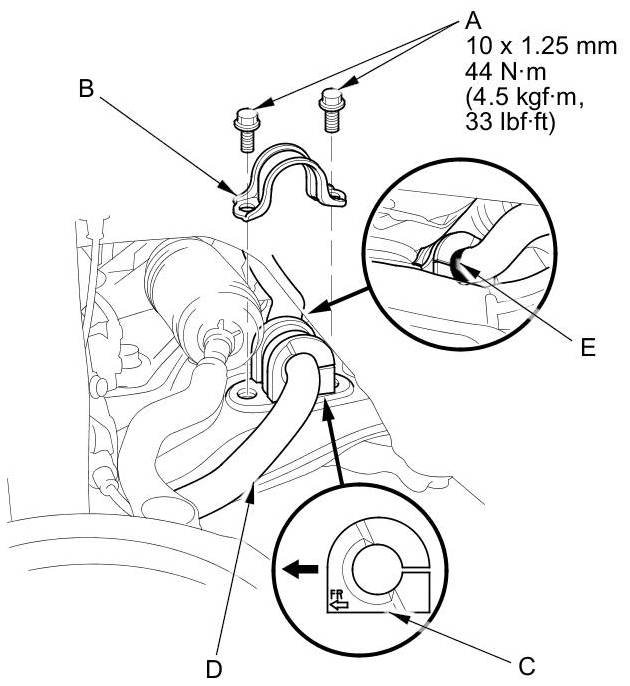 A
10 x 1.25 mm
44 N·m
(4.5 kgf·m,
33 lbf·ft)

B

E

FR

D

C