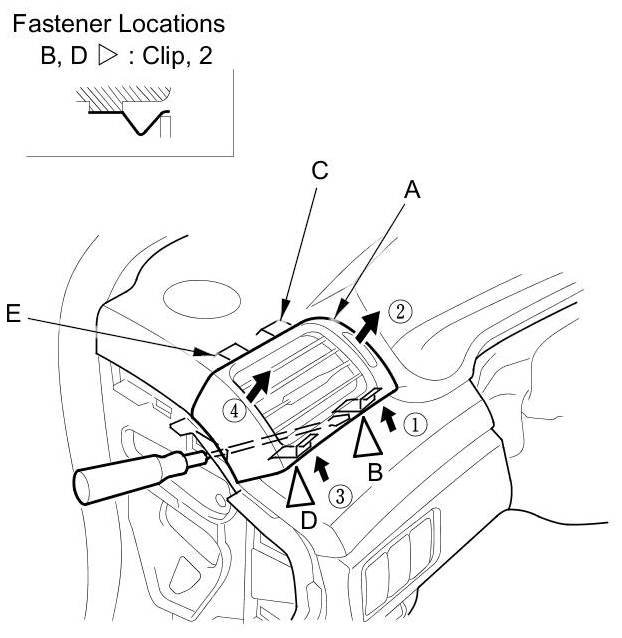 Fastener Locations
B, D ▷ : Clip, 2

C
A
E
②
④
①
B
③
D