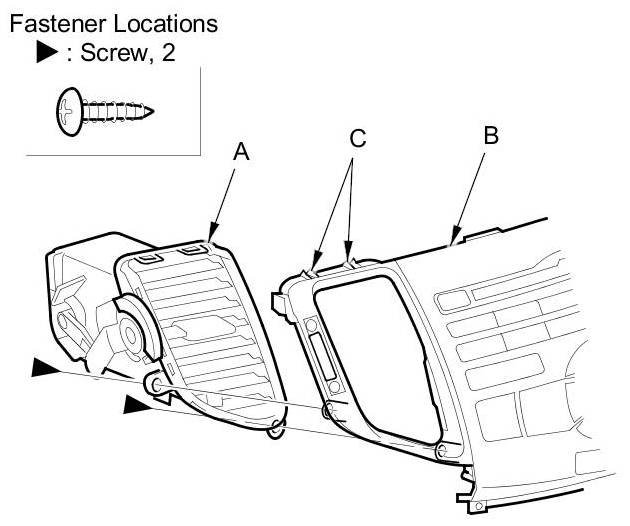 Fastener Locations
▶ : Screw, 2

A
C
B