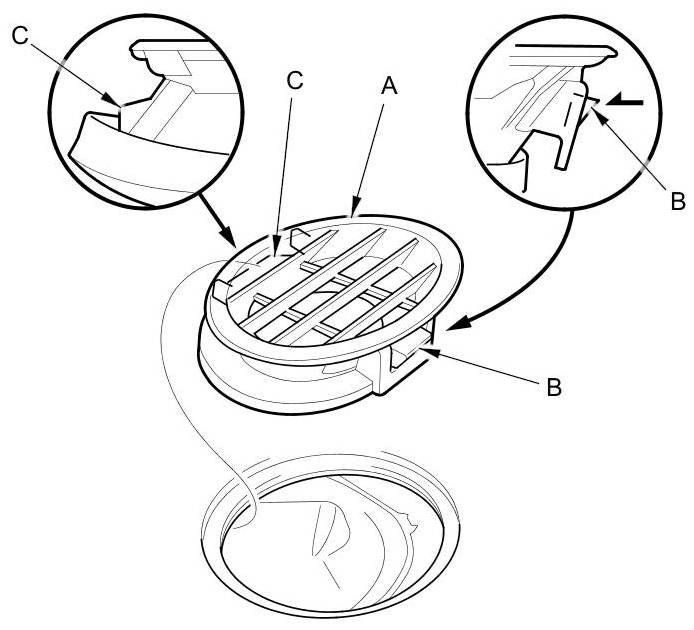 C
C
A
B
B