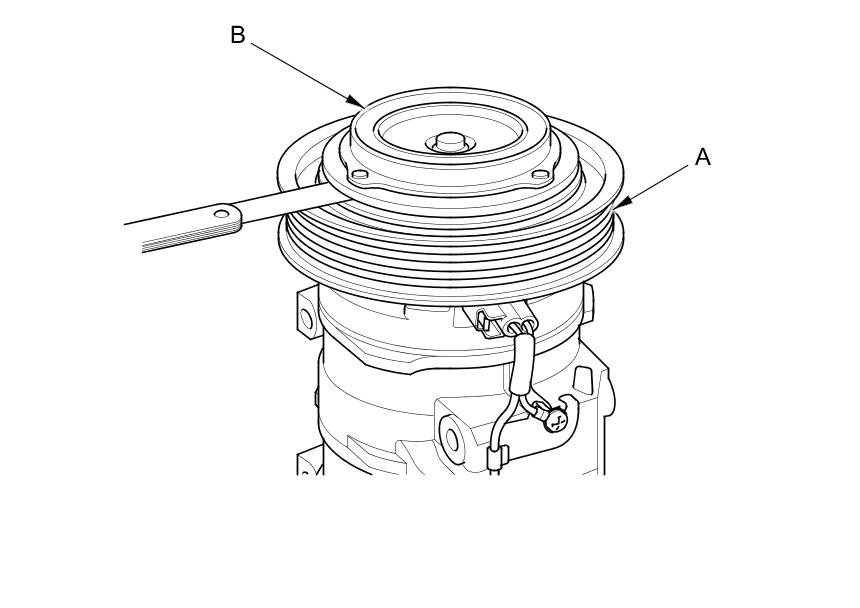 B

A