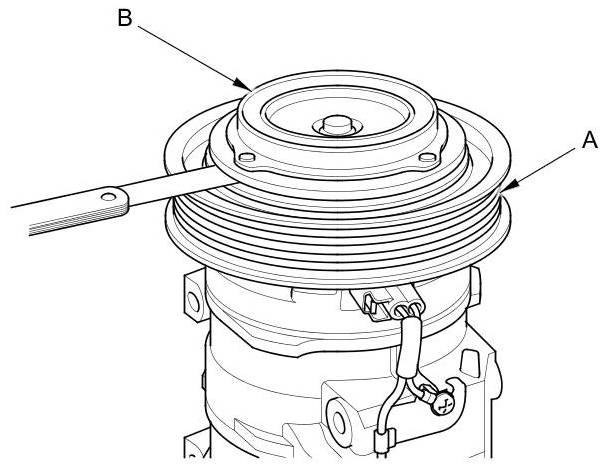 B

A