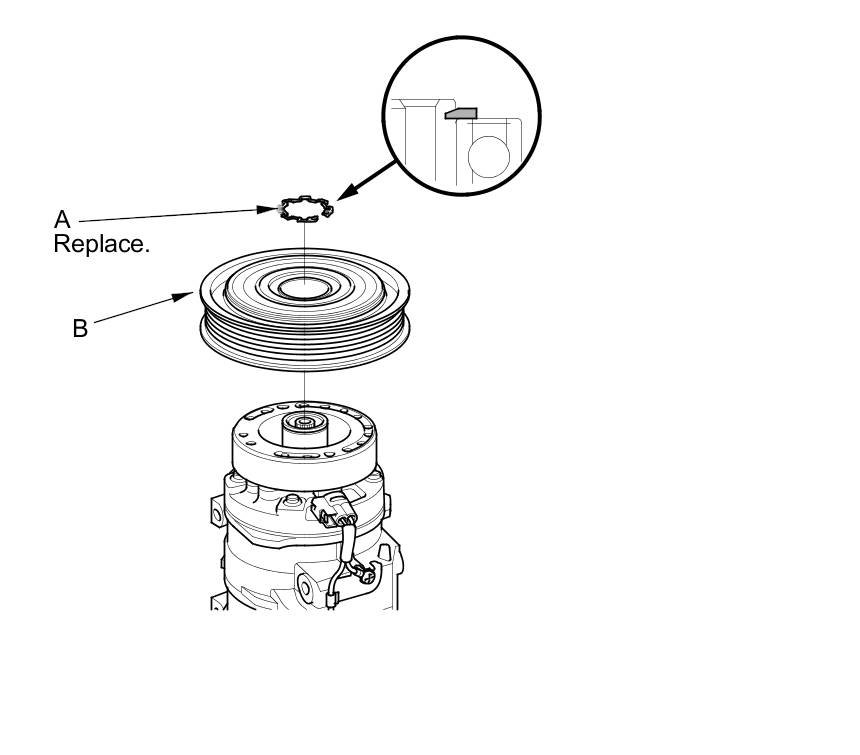 A
Replace.

B