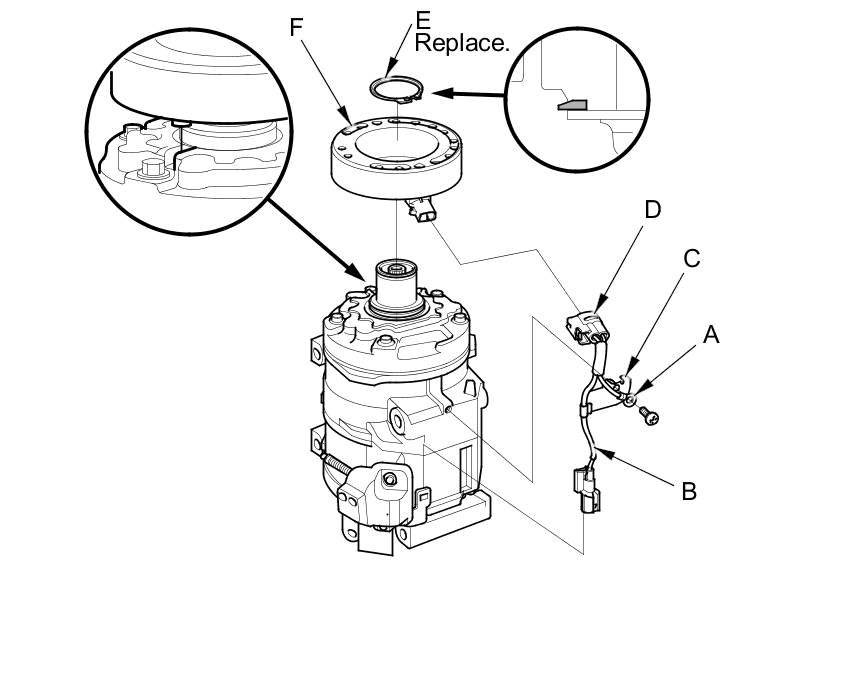 F

E
Replace.

D

C

A

B