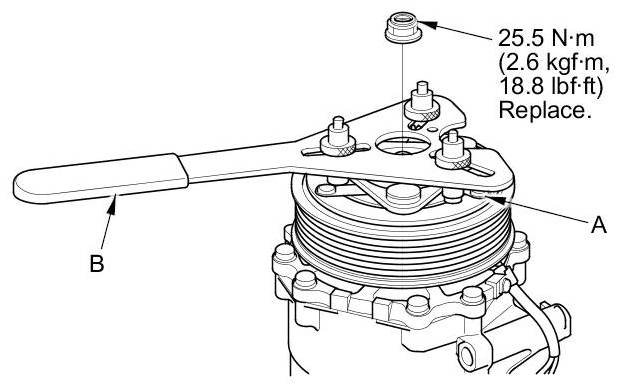 25.5 N·m
(2.6 kgf·m,
18.8 lbf·ft)
Replace.

A

B