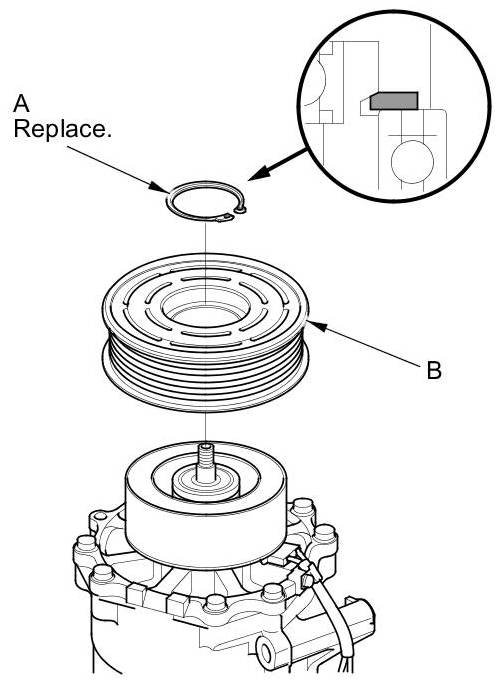 A
Replace.

B