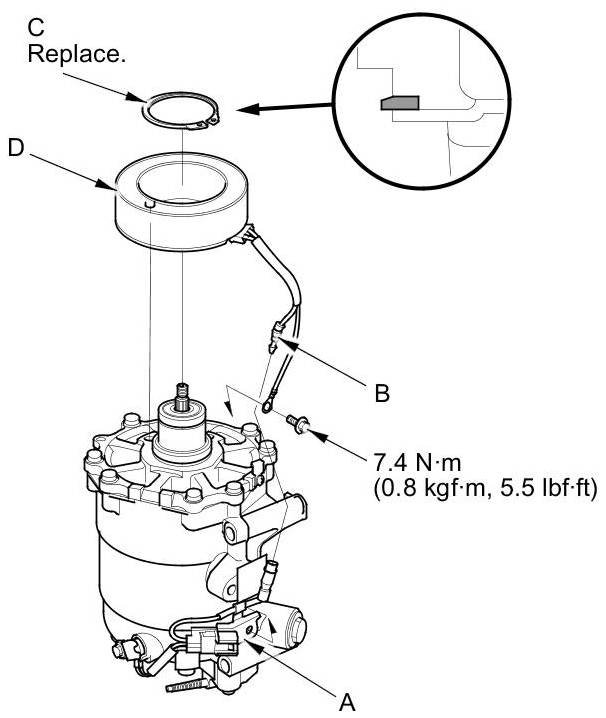 C
Replace.

D

B

7.4 N·m
(0.8 kgf·m, 5.5 lbf·ft)

A