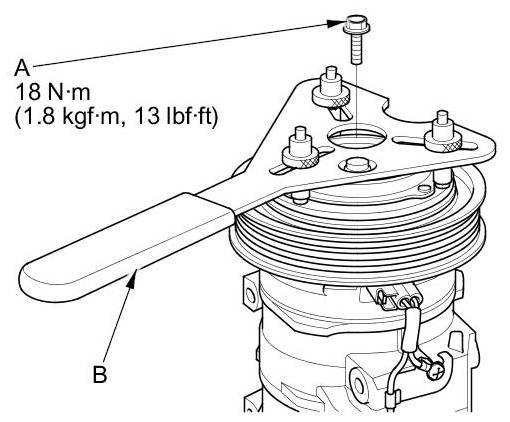 A
18 N·m
(1.8 kgf·m, 13 lbf·ft)

B