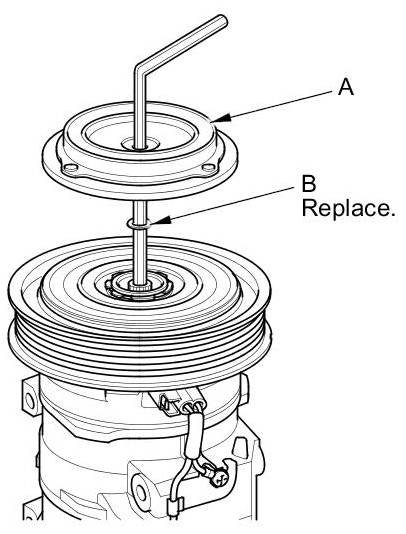 A

B
Replace.