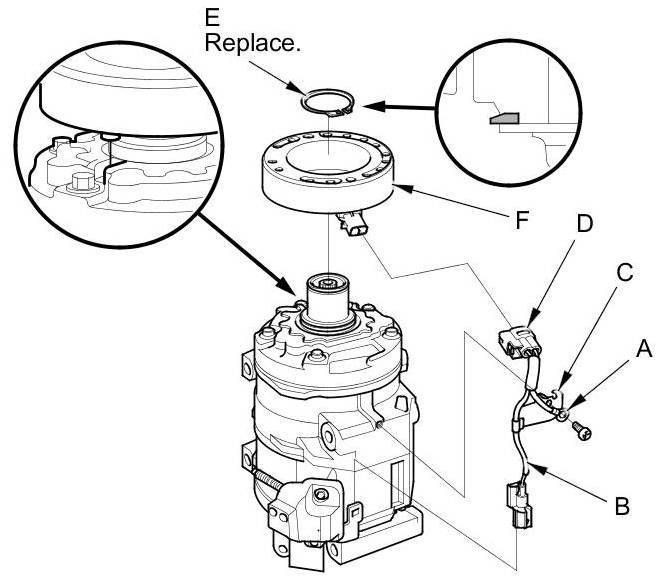 E
Replace.

F

D

C

A

B