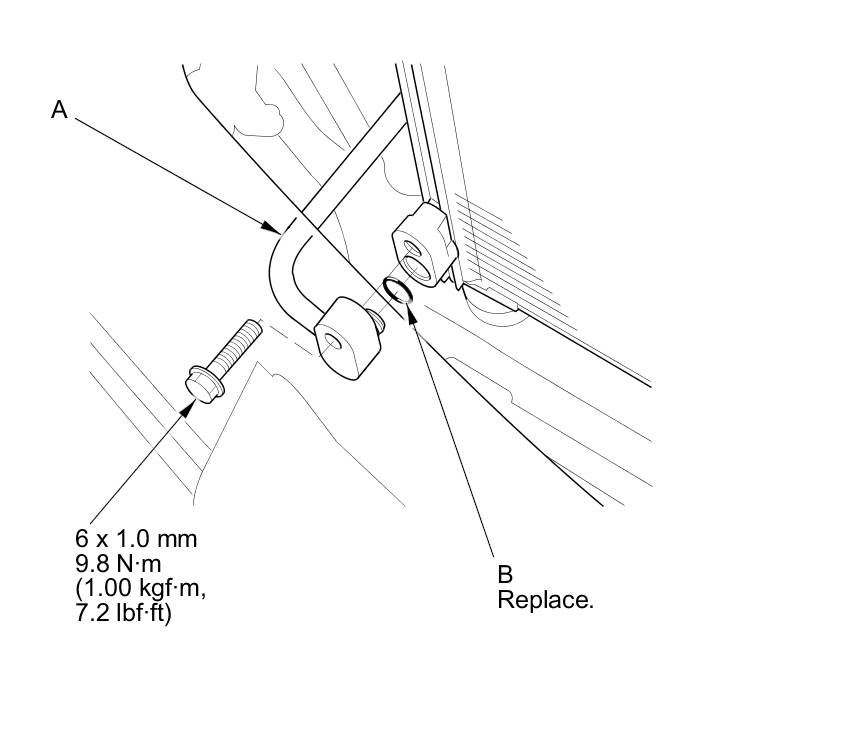 A

6 x 1.0 mm
9.8 N·m
(1.00 kgf·m,
7.2 lbf·ft)

B
Replace.