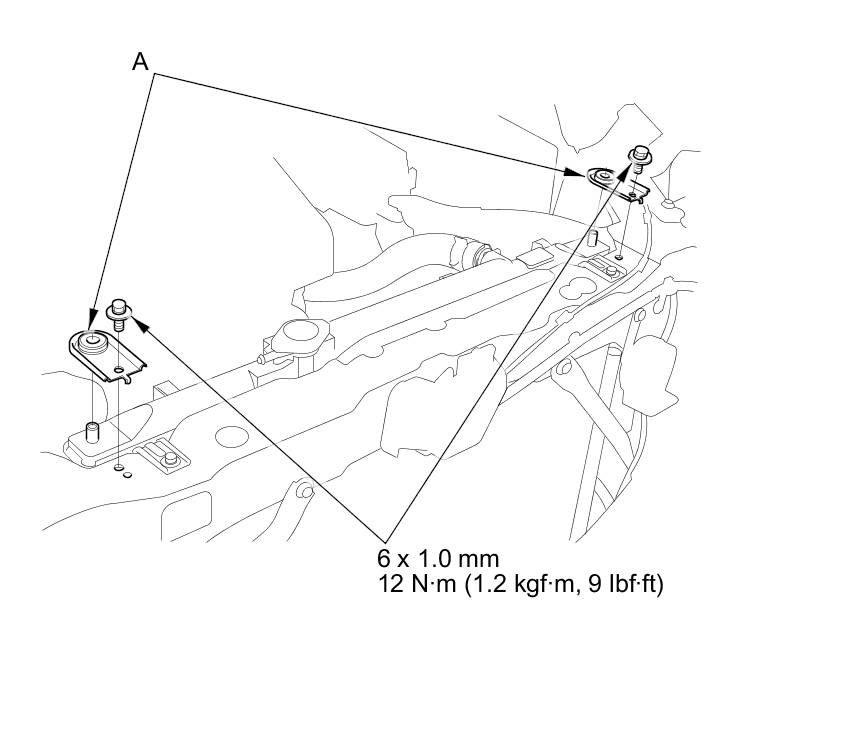 A

6 x 1.0 mm
12 N·m (1.2 kgf·m, 9 lbf·ft)