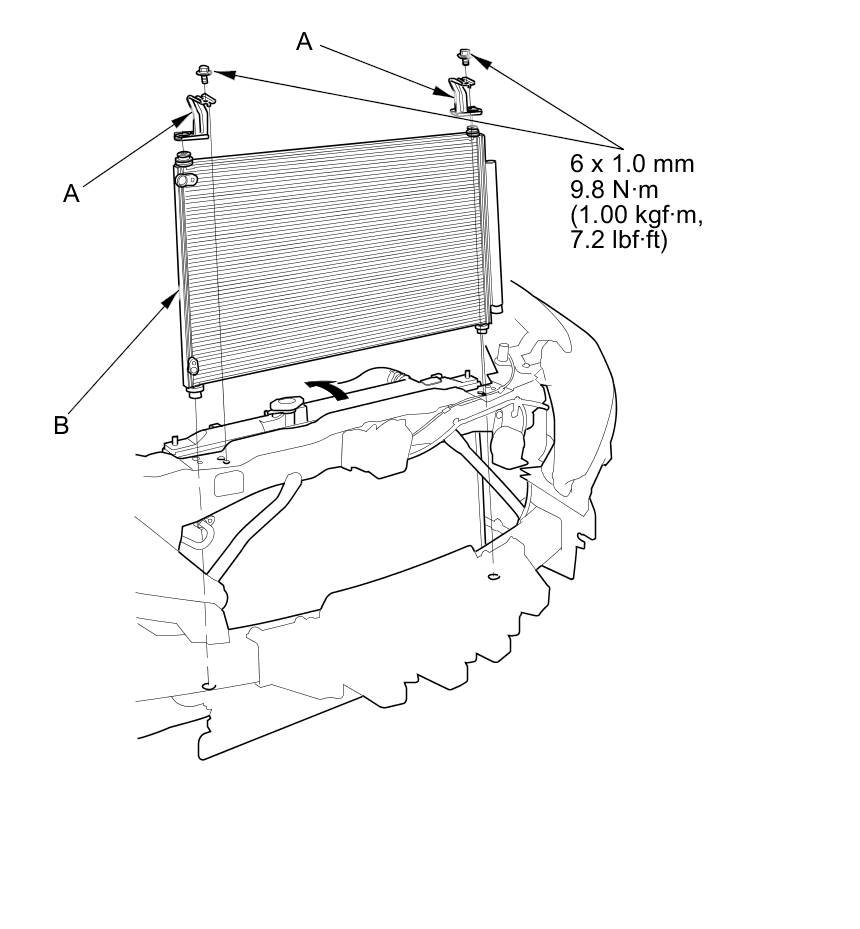 A

A

6 x 1.0 mm
9.8 N·m
(1.00 kgf·m,
7.2 lbf·ft)

B