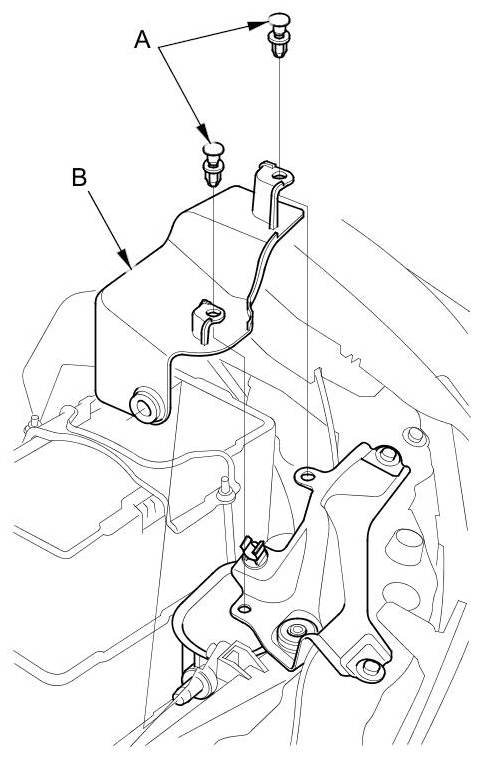 A
B