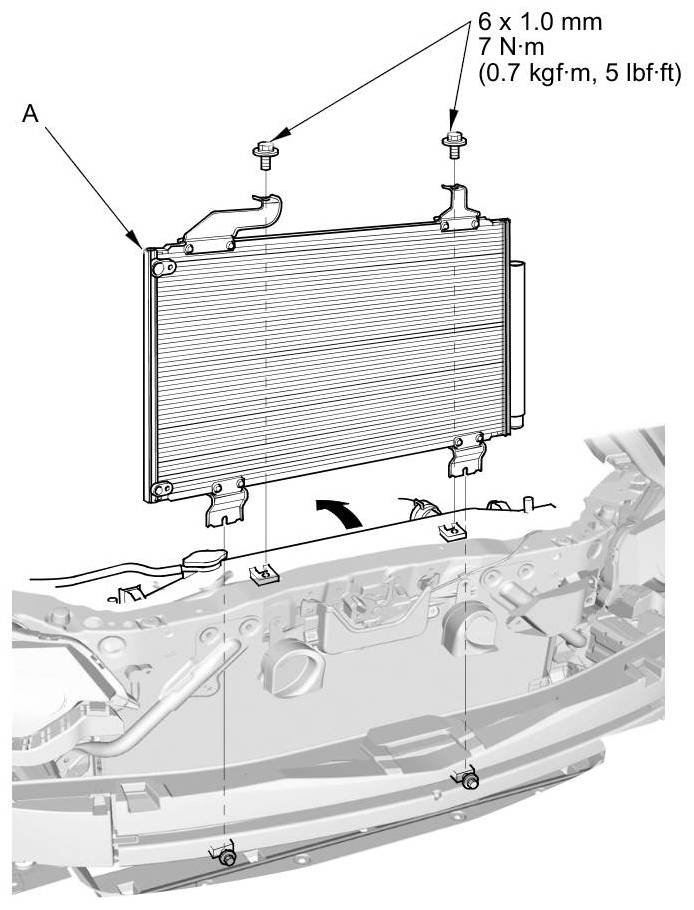 6 x 1.0 mm
7 N·m
(0.7 kgf·m, 5 lbf·ft)

A