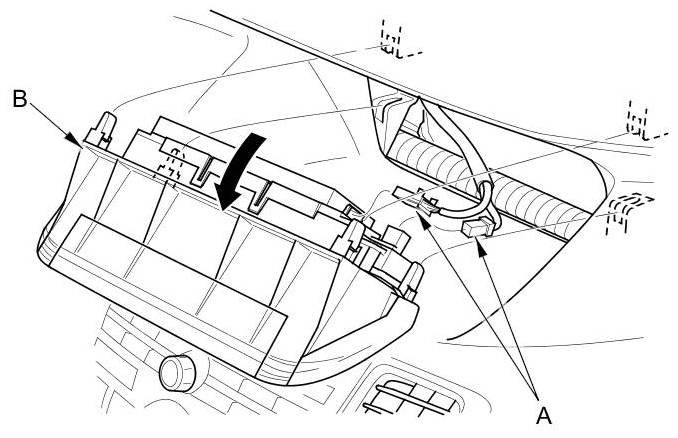 B

A