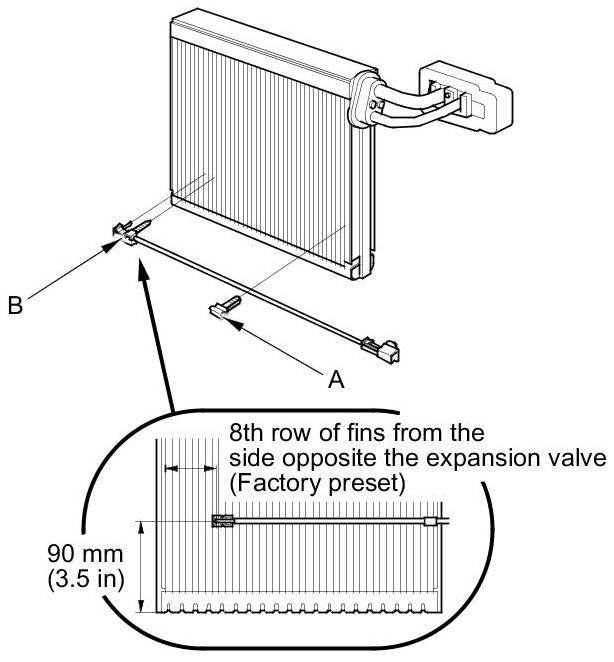 B

A

8th row of fins from the side opposite the expansion valve (Factory preset)

90 mm (3.5 in)