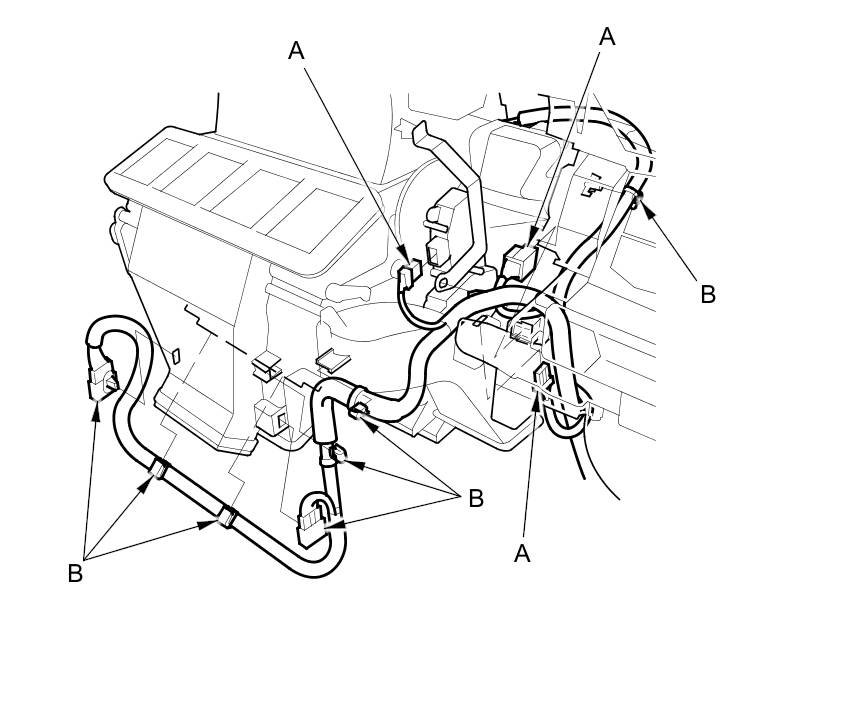 A
A
B
B
A
B