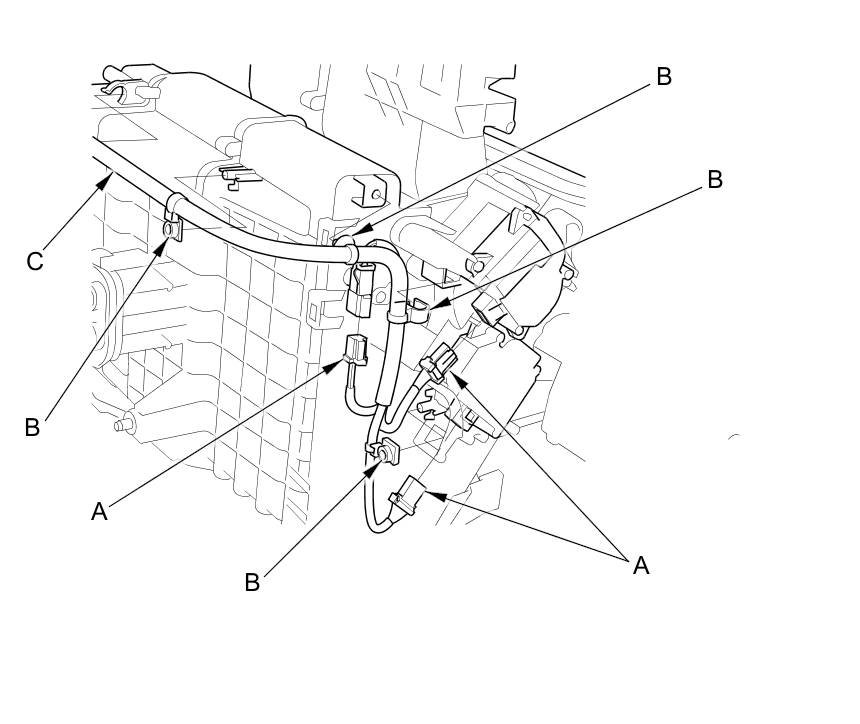 B
B
C
B
A
B
A