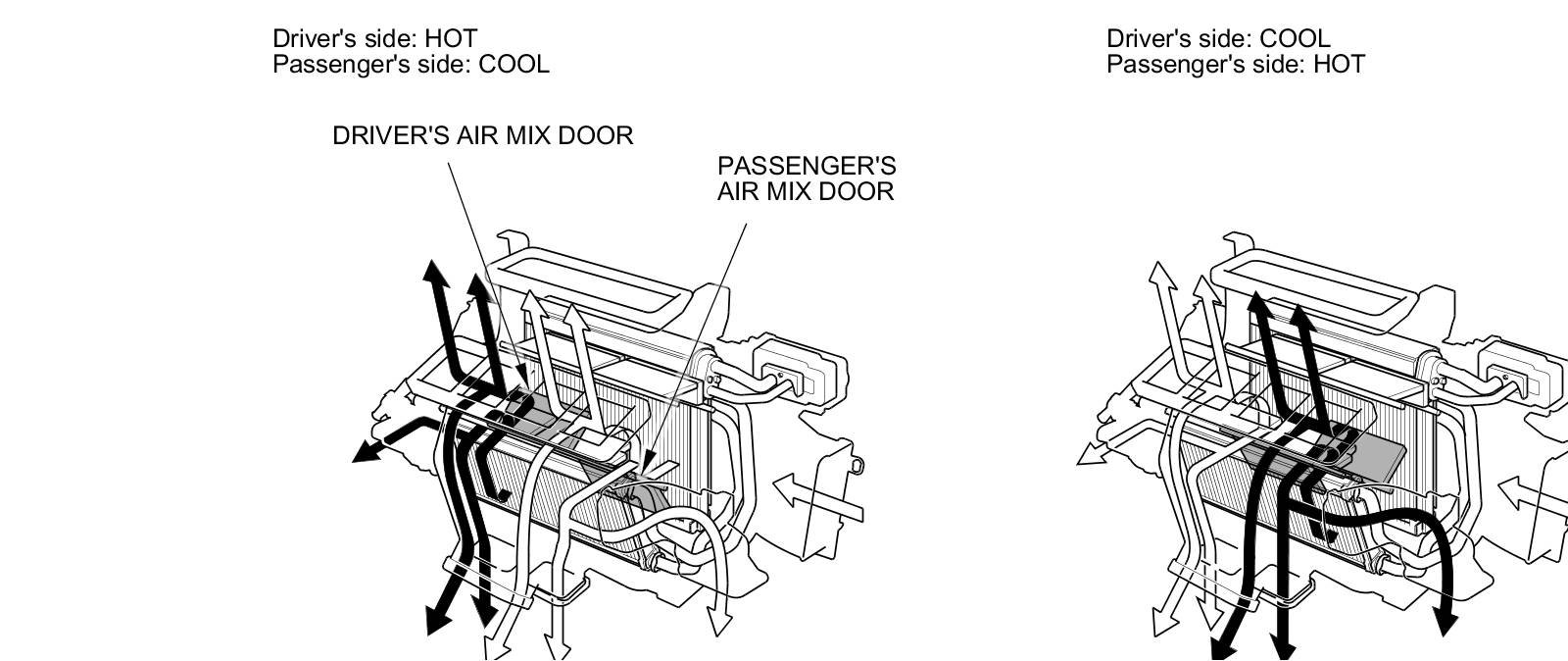 Driver's side: HOT
Passenger's side: COOL

DRIVER'S AIR MIX DOOR

PASSENGER'S AIR MIX DOOR

Driver's side: COOL
Passenger's side: HOT