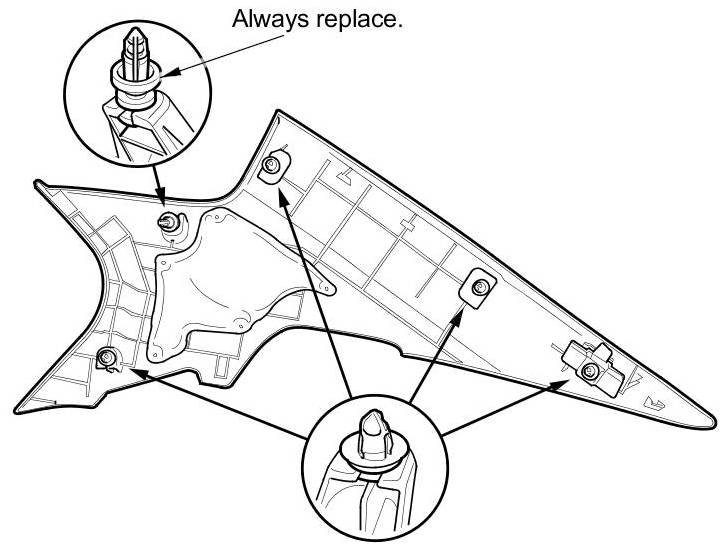 Always replace.