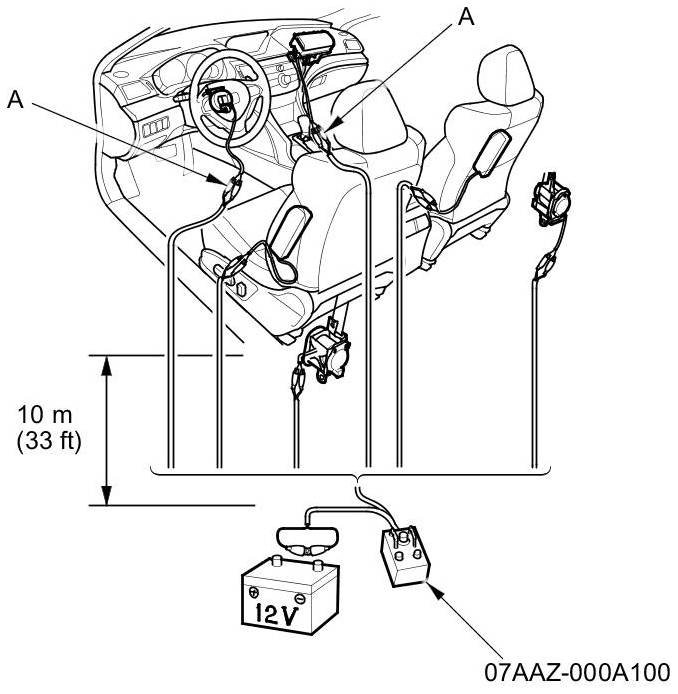 A

A

10 m
(33 ft)

12V

07AAZ-000A100