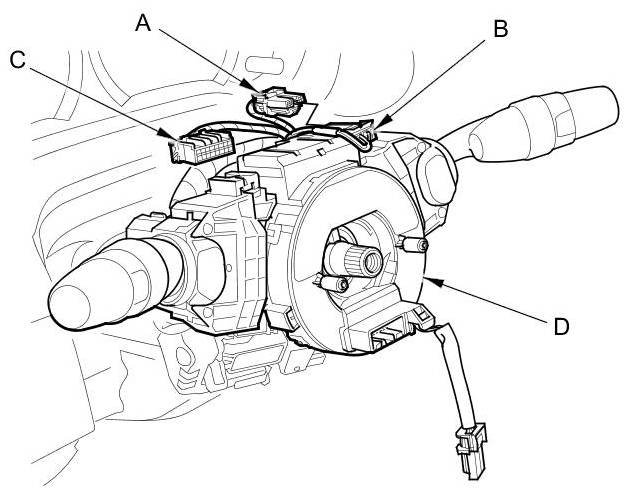 A
B
C
D