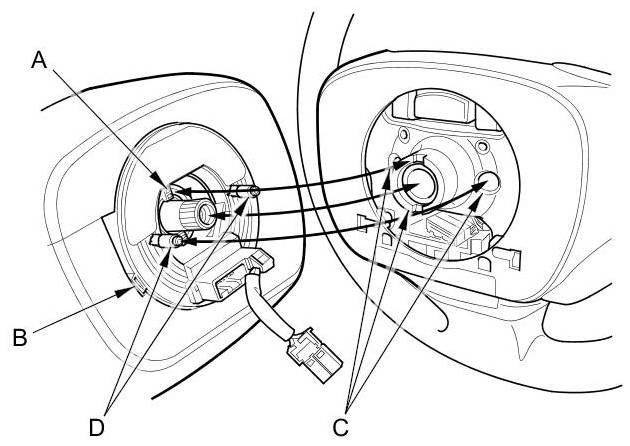 A
B
D
C