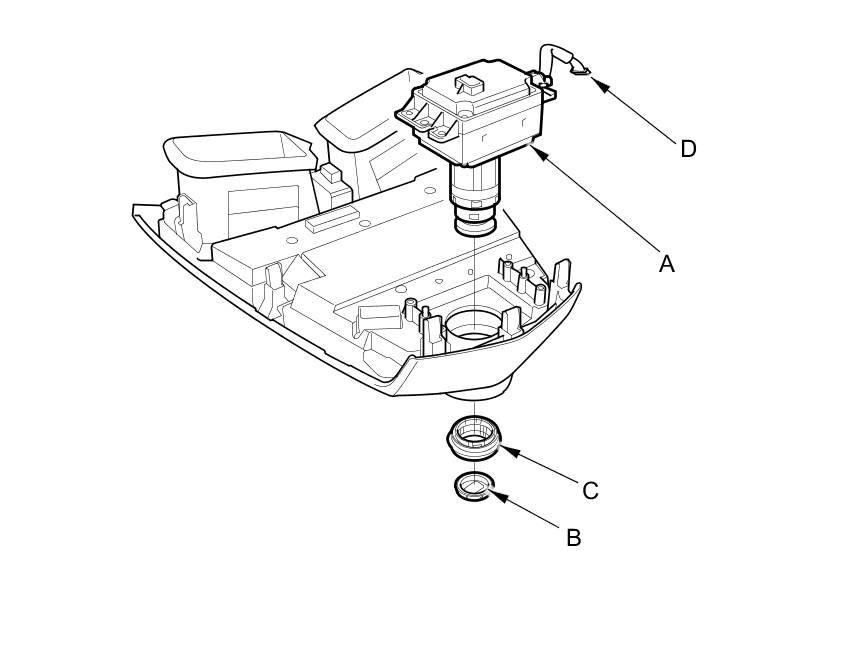 D
A
C
B