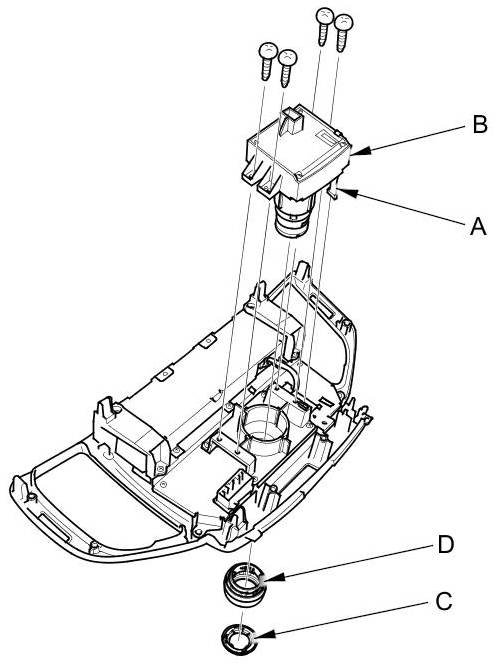 B
A
D
C