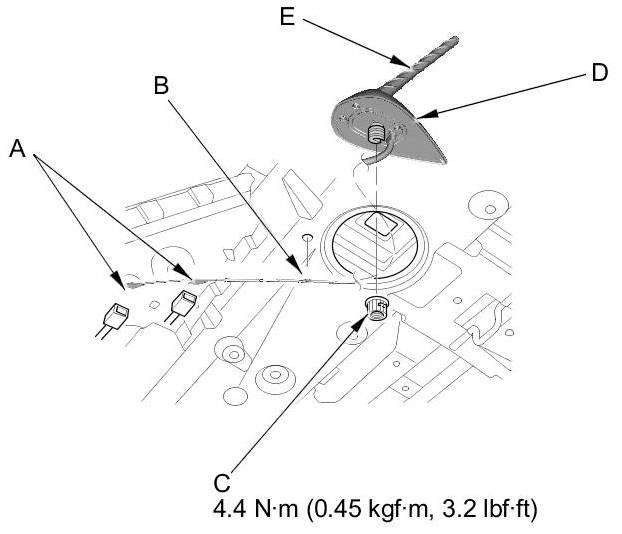 E

D

B

A

C
4.4 N·m (0.45 kgf·m, 3.2 lbf·ft)