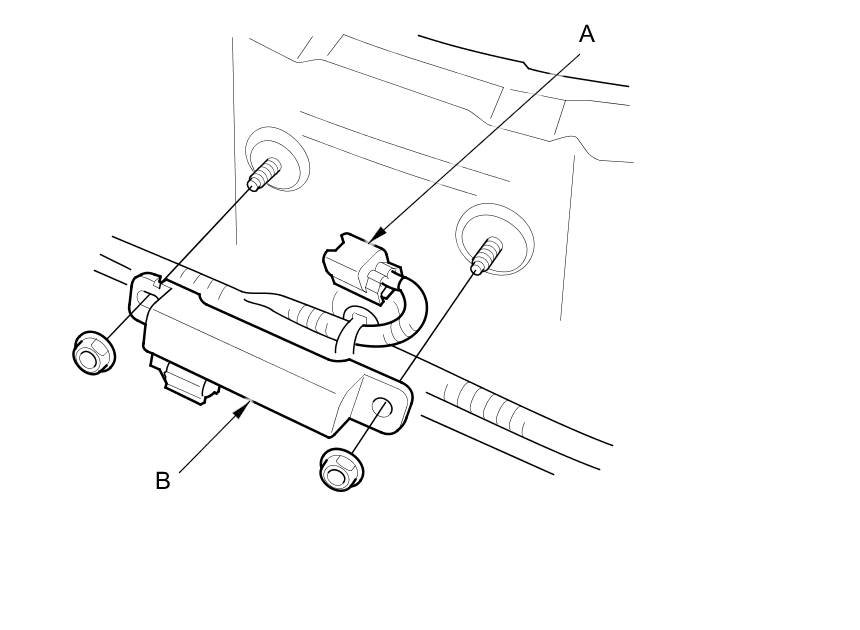 A

B