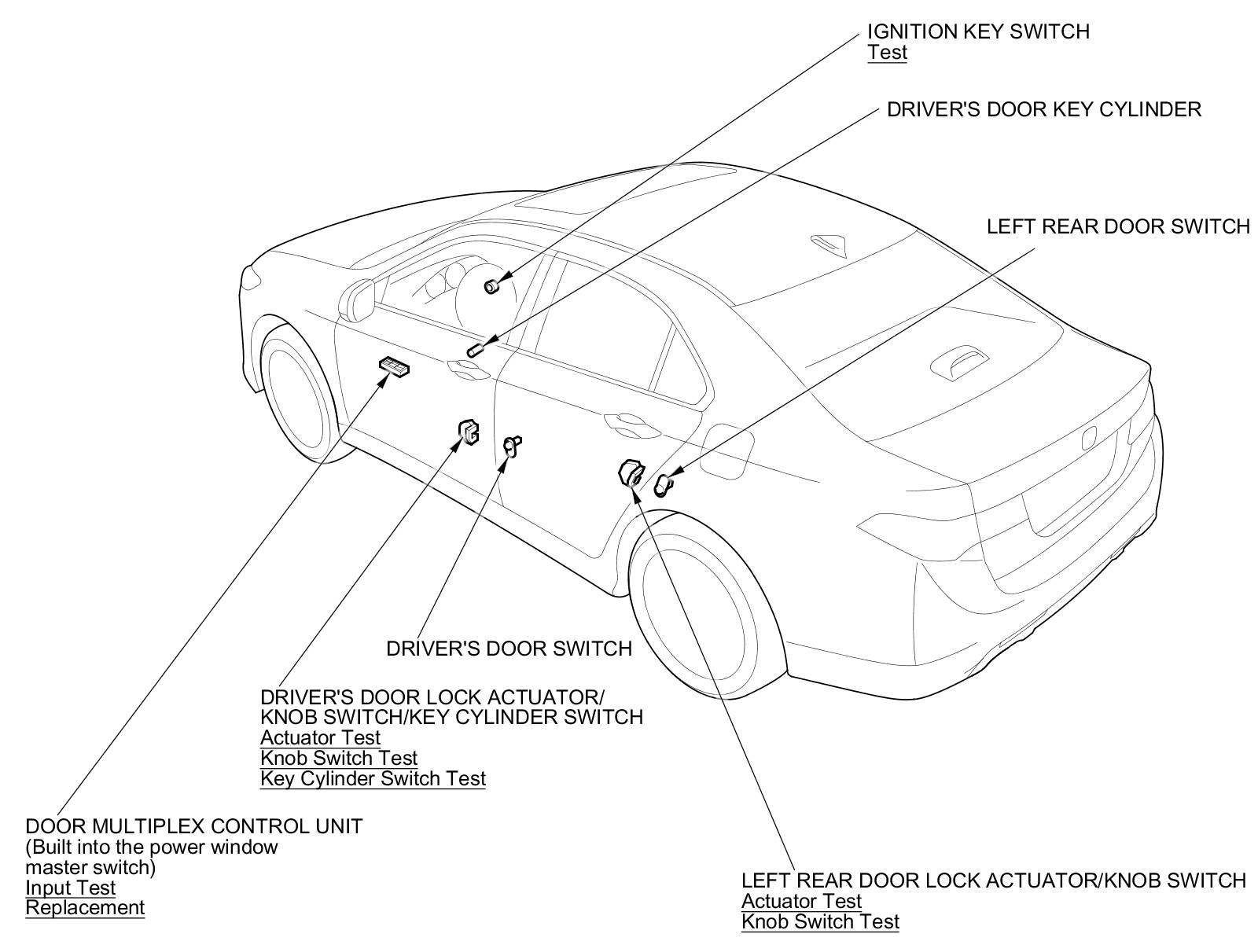 IGNITION KEY SWITCH
Test

DRIVER'S DOOR KEY CYLINDER

LEFT REAR DOOR SWITCH

DRIVER'S DOOR SWITCH

DRIVER'S DOOR LOCK ACTUATOR/ KNOB SWITCH/KEY CYLINDER SWITCH
Actuator Test
Knob Switch Test
Key Cylinder Switch Test

DOOR MULTIPLEX CONTROL UNIT (Built into the power window master switch)
Input Test
Replacement

LEFT REAR DOOR LOCK ACTUATOR/KNOB SWITCH
Actuator Test
Knob Switch Test