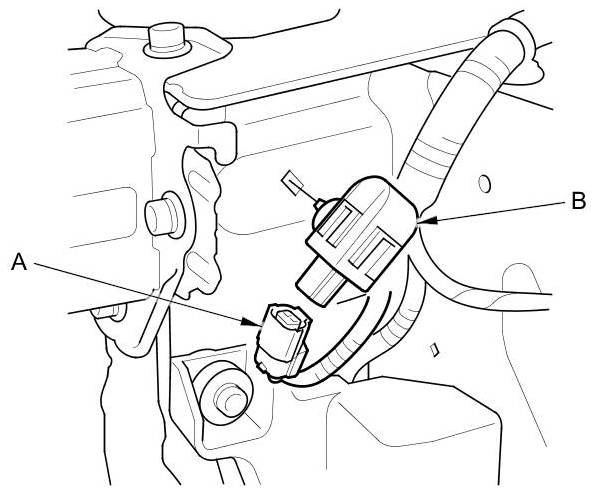 B
A