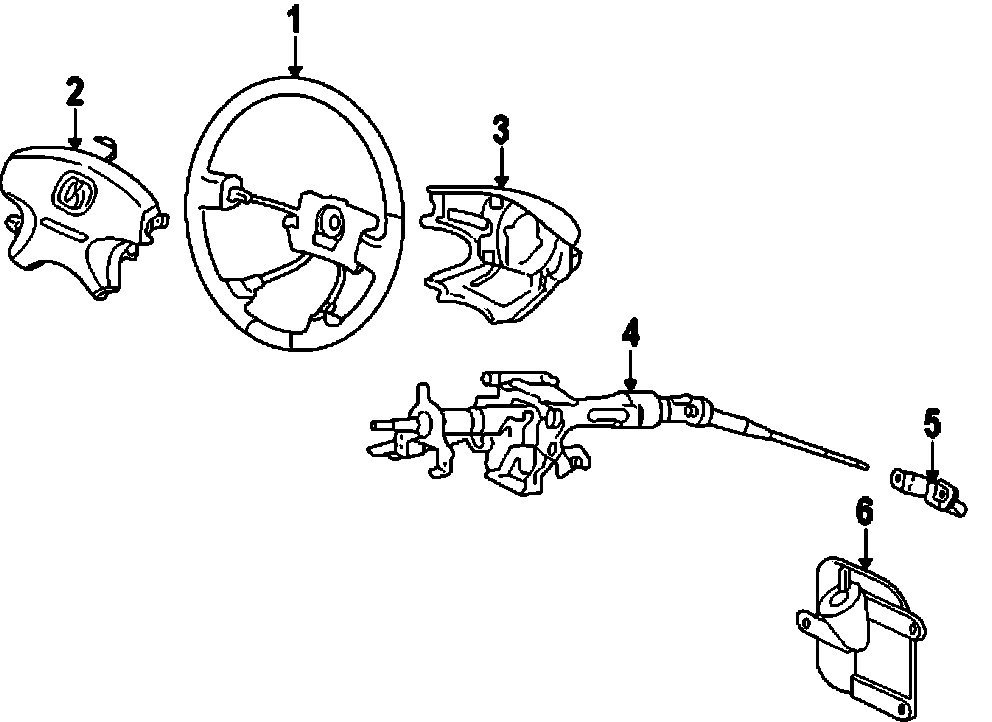 1
2
3
4
5
6