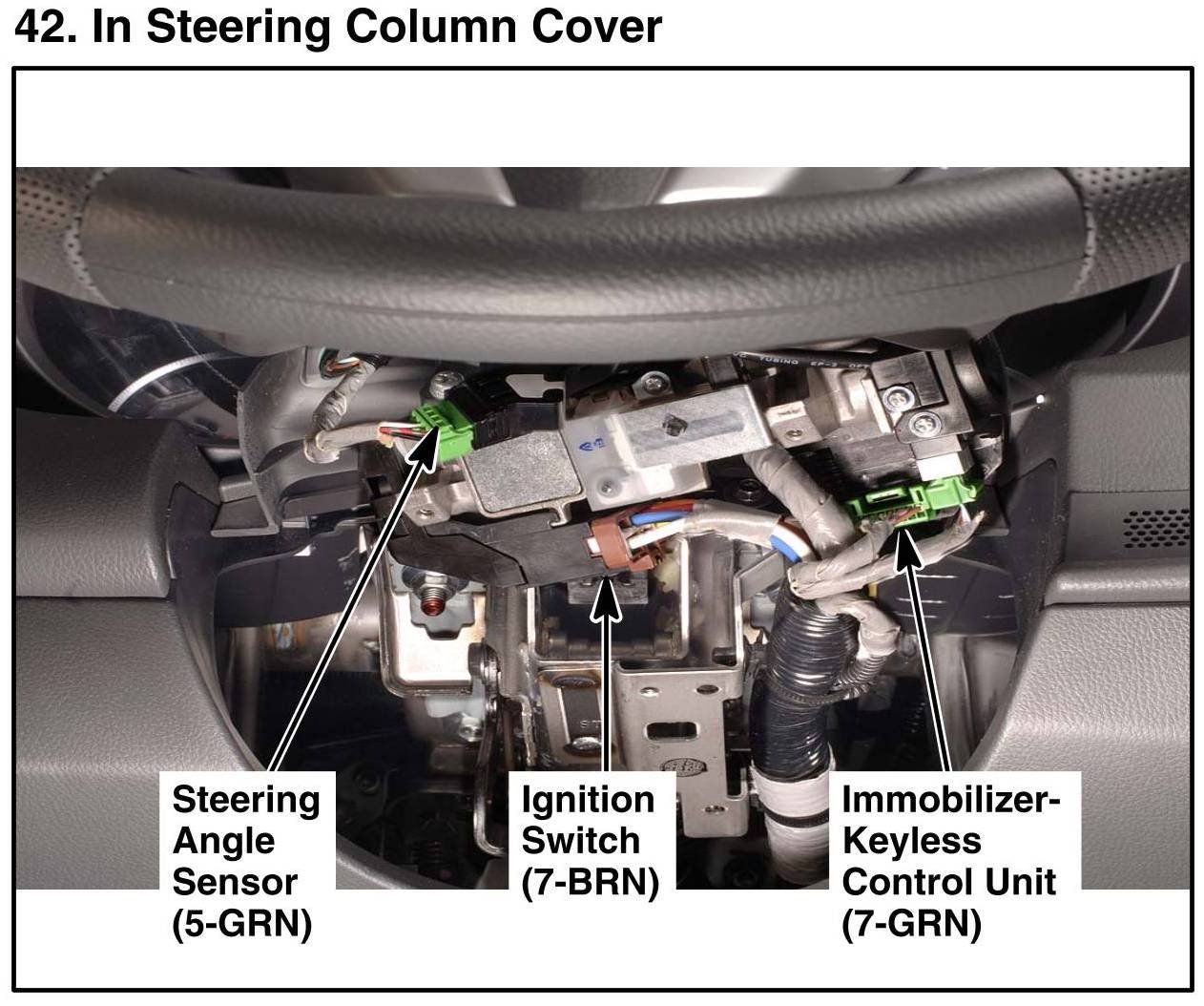 42. In Steering Column Cover

Steering Angle Sensor (5-GRN)

Ignition Switch (7-BRN)

Immobilizer-Keyless Control Unit (7-GRN)