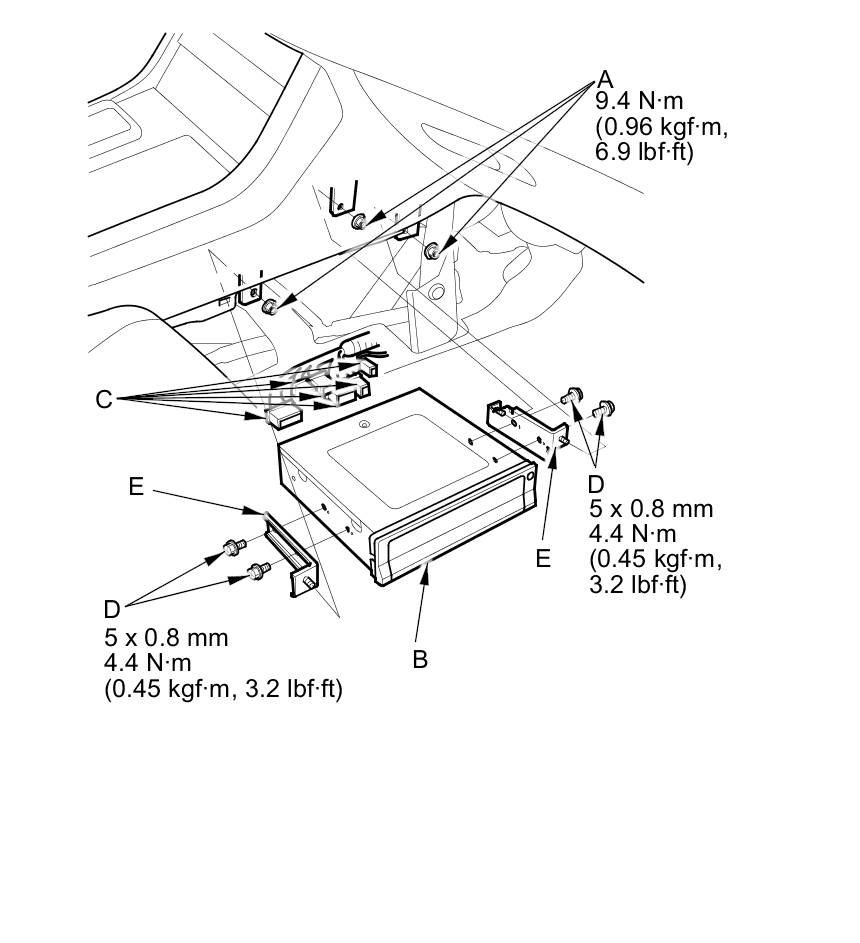 A
9.4 N·m
(0.96 kgf·m,
6.9 lbf·ft)

C

E

D
5 x 0.8 mm
4.4 N·m
(0.45 kgf·m,
3.2 lbf·ft)

E

D
5 x 0.8 mm
4.4 N·m
(0.45 kgf·m, 3.2 lbf·ft)

B