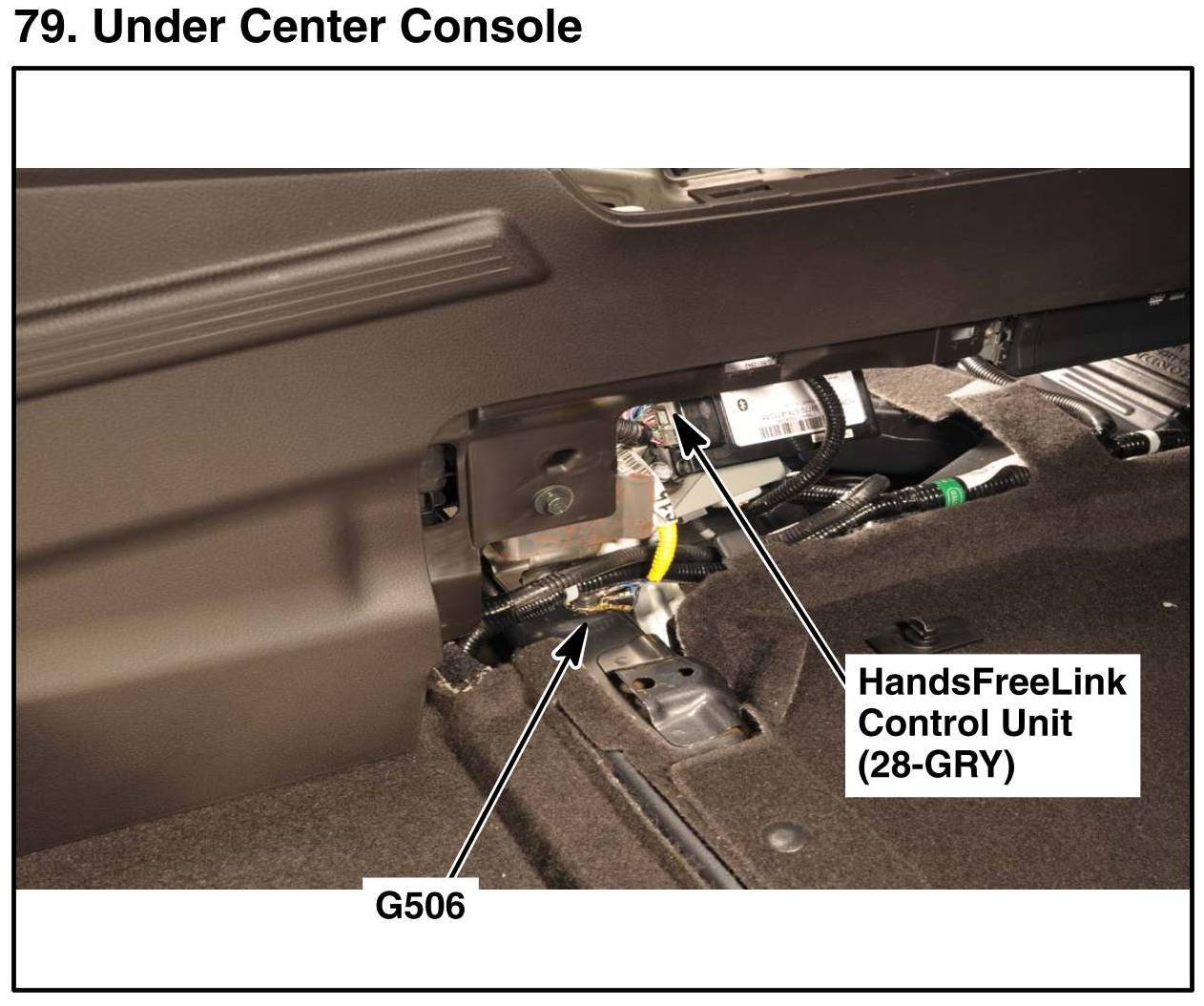 79. Under Center Console

HandsFreeLink Control Unit (28-GRY)

G506