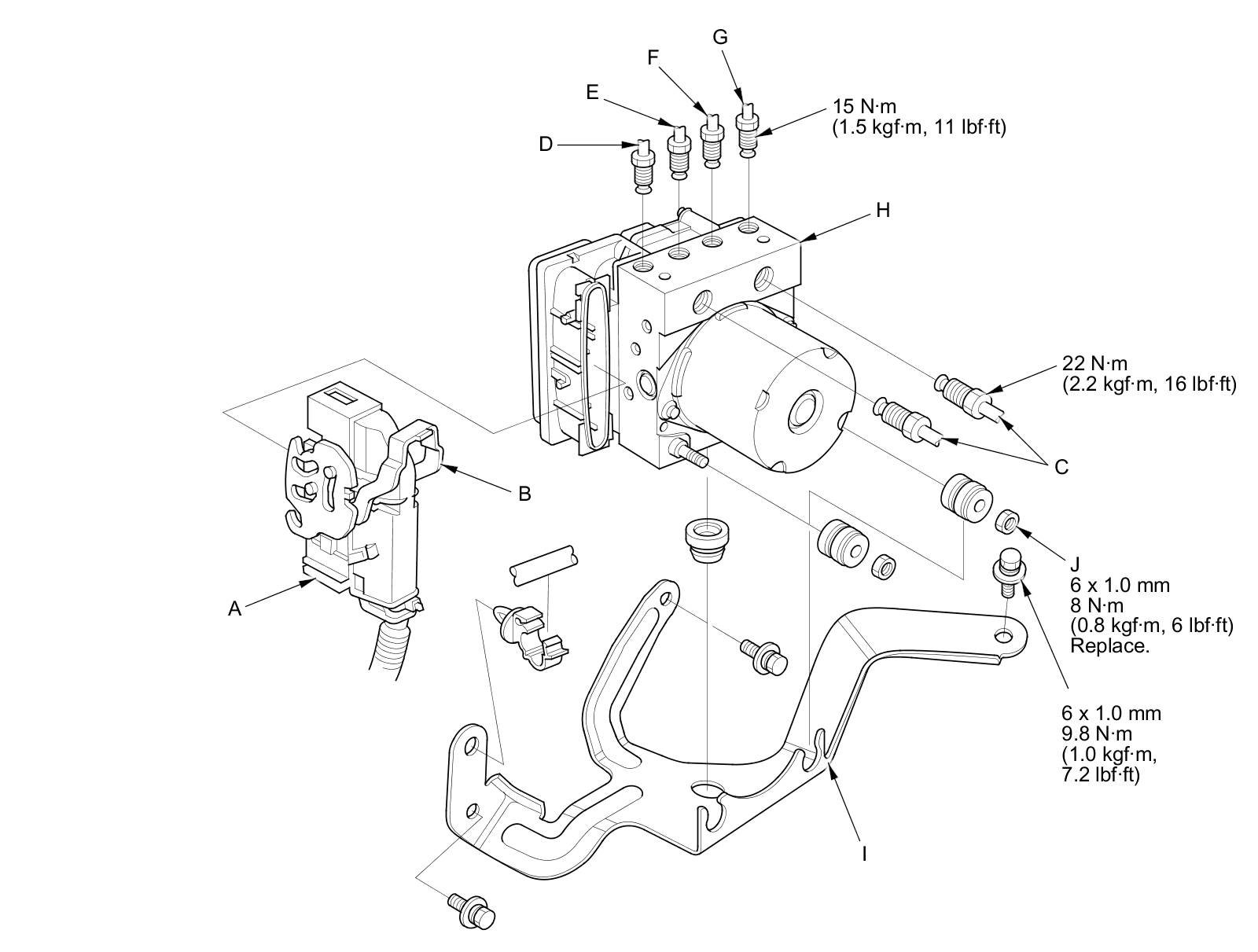 G

F

E

D

15 N·m
(1.5 kgf·m, 11 lbf·ft)

H

22 N·m
(2.2 kgf·m, 16 lbf·ft)

C

B

A

J
6 x 1.0 mm
8 N·m
(0.8 kgf·m, 6 lbf·ft)
Replace.

6 x 1.0 mm
9.8 N·m
(1.0 kgf·m,
7.2 lbf·ft)

I