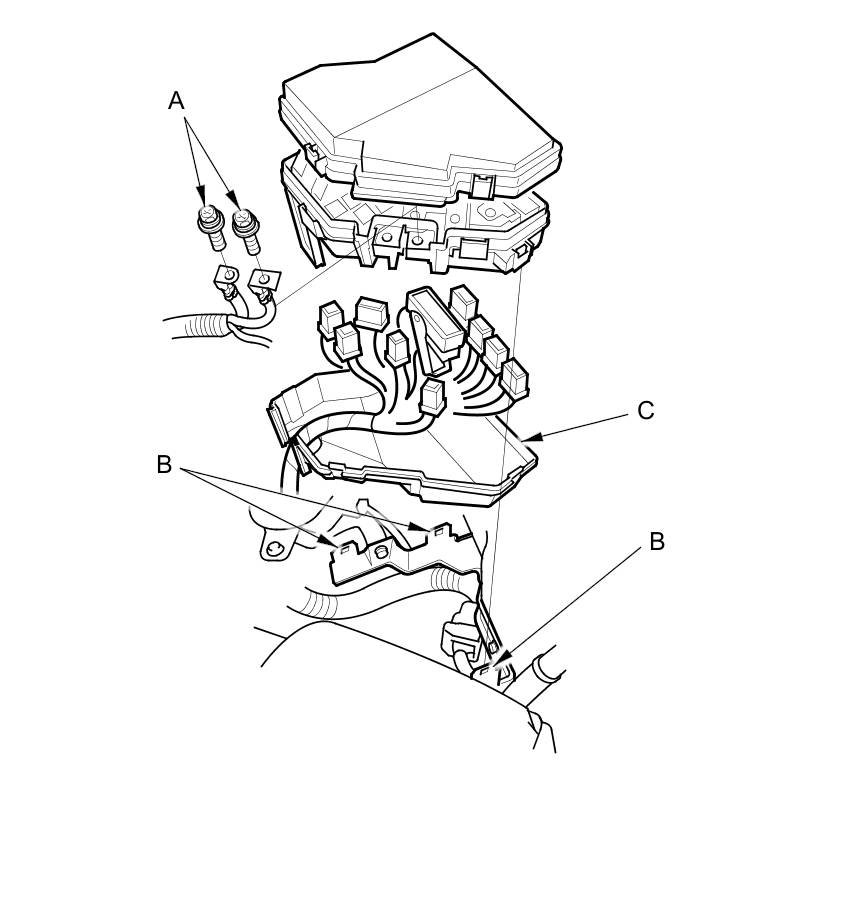 A

C

B

B