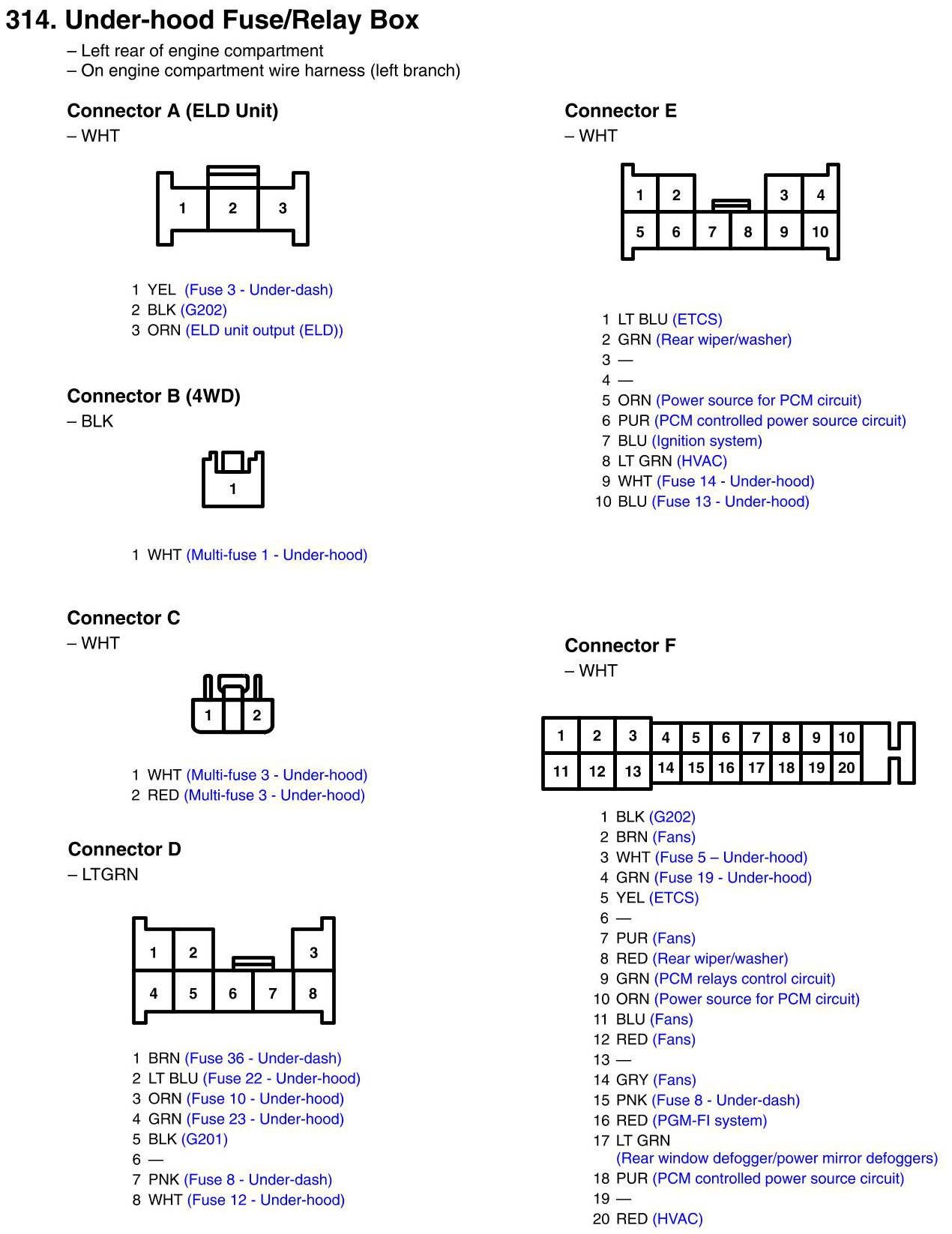 314. Under-hood Fuse/Relay Box
– Left rear of engine compartment
– On engine compartment wire harness (left branch)

Connector A (ELD Unit)
– WHT

1 2 3

1 YEL (Fuse 3 - Under-dash)
2 BLK (G202)
3 ORN (ELD unit output (ELD))

Connector B (4WD)
– BLK

1

1 WHT (Multi-fuse 1 - Under-hood)

Connector C
– WHT

1 2

1 WHT (Multi-fuse 3 - Under-hood)
2 RED (Multi-fuse 3 - Under-hood)

Connector D
– LTGRN

1 2 3
4 5 6 7 8

1 BRN (Fuse 36 - Under-dash)
2 LT BLU (Fuse 22 - Under-hood)
3 ORN (Fuse 10 - Under-hood)
4 GRN (Fuse 23 - Under-hood)
5 BLK (G201)
6 —
7 PNK (Fuse 8 - Under-dash)
8 WHT (Fuse 12 - Under-hood)

Connector E
– WHT

1 2 3 4
5 6 7 8 9 10

1 LT BLU (ETCS)
2 GRN (Rear wiper/washer)
3 —
4 —
5 ORN (Power source for PCM circuit)
6 PUR (PCM controlled power source circuit)
7 BLU (Ignition system)
8 LT GRN (HVAC)
9 WHT (Fuse 14 - Under-hood)
10 BLU (Fuse 13 - Under-hood)

Connector F
– WHT

1 2 3 4 5 6 7 8 9 10
11 12 13 14 15 16 17 18 19 20

1 BLK (G202)
2 BRN (Fans)
3 WHT (Fuse 5 – Under-hood)
4 GRN (Fuse 19 - Under-hood)
5 YEL (ETCS)
6 —
7 PUR (Fans)
8 RED (Rear wiper/washer)
9 GRN (PCM relays control circuit)
10 ORN (Power source for PCM circuit)
11 BLU (Fans)
12 RED (Fans)
13 —
14 GRY (Fans)
15 PNK (Fuse 8 - Under-dash)
16 RED (PGM-FI system)
17 LT GRN (Rear window defogger/power mirror defoggers)
18 PUR (PCM controlled power source circuit)
19 —
20 RED (HVAC)