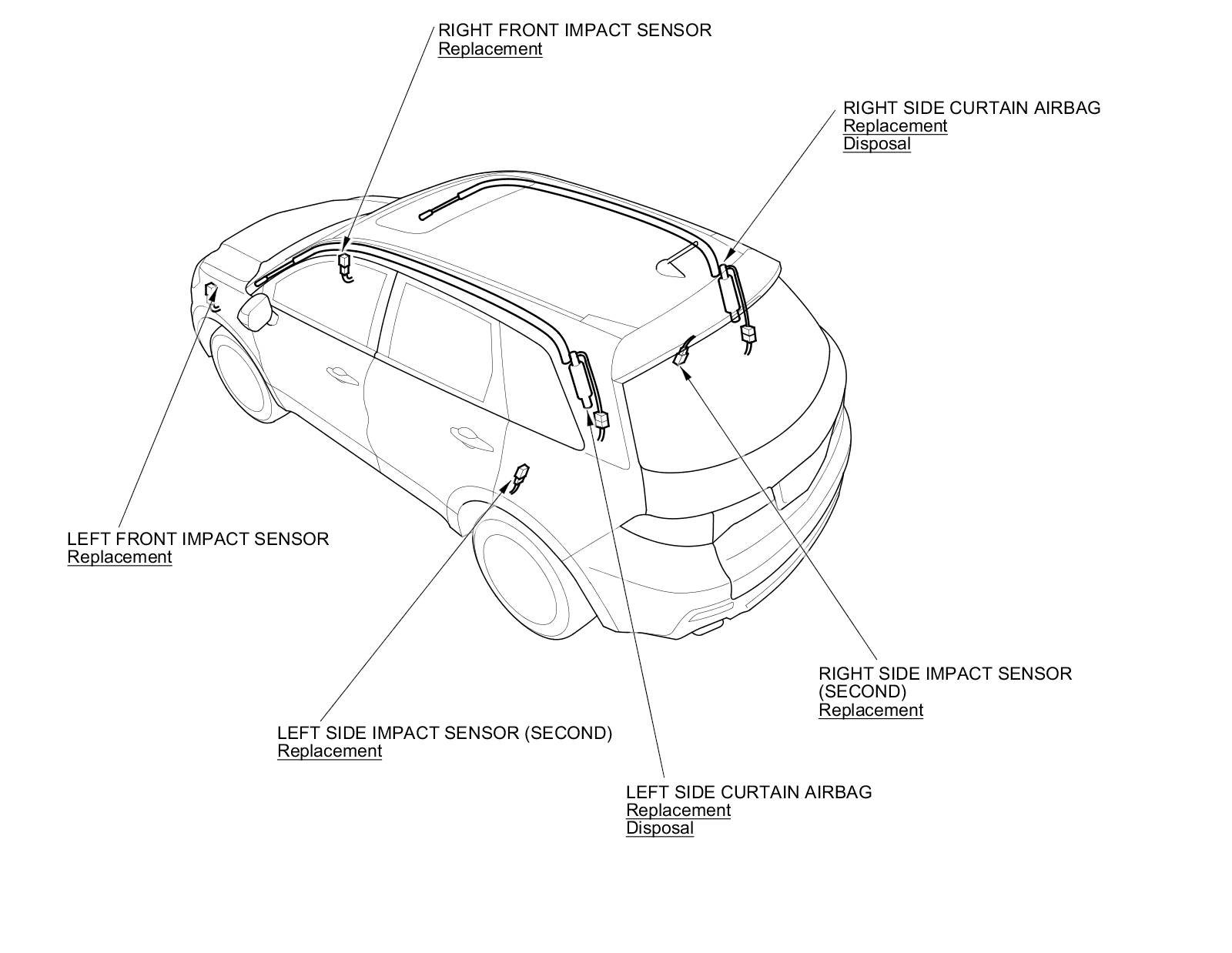 RIGHT FRONT IMPACT SENSOR
Replacement

RIGHT SIDE CURTAIN AIRBAG
Replacement
Disposal

LEFT FRONT IMPACT SENSOR
Replacement

RIGHT SIDE IMPACT SENSOR (SECOND)
Replacement

LEFT SIDE IMPACT SENSOR (SECOND)
Replacement

LEFT SIDE CURTAIN AIRBAG
Replacement
Disposal