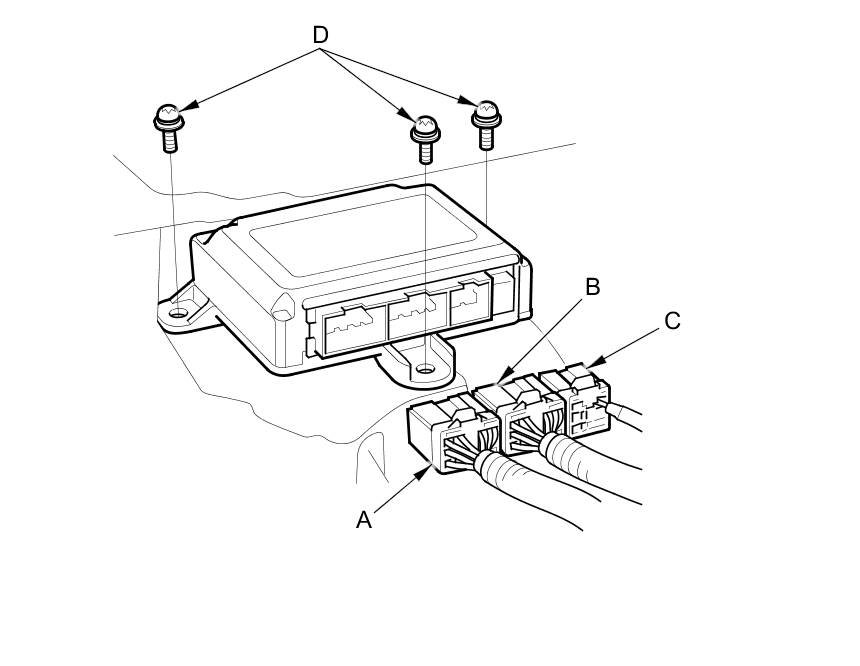 D
B
C
A