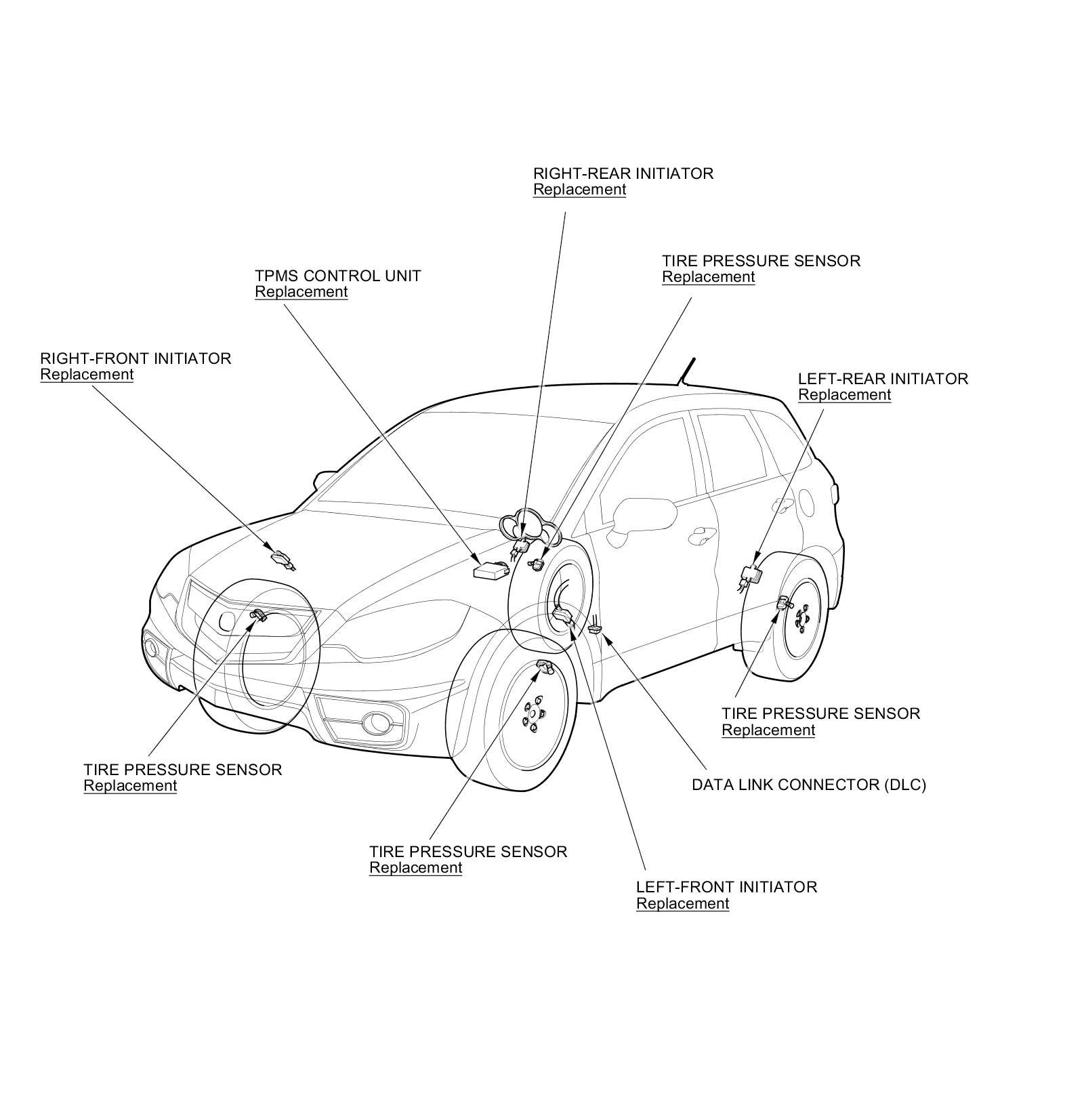 RIGHT-REAR INITIATOR
Replacement

TIRE PRESSURE SENSOR
Replacement

TPMS CONTROL UNIT
Replacement

RIGHT-FRONT INITIATOR
Replacement

LEFT-REAR INITIATOR
Replacement

TIRE PRESSURE SENSOR
Replacement

TIRE PRESSURE SENSOR
Replacement

DATA LINK CONNECTOR (DLC)

TIRE PRESSURE SENSOR
Replacement

LEFT-FRONT INITIATOR
Replacement