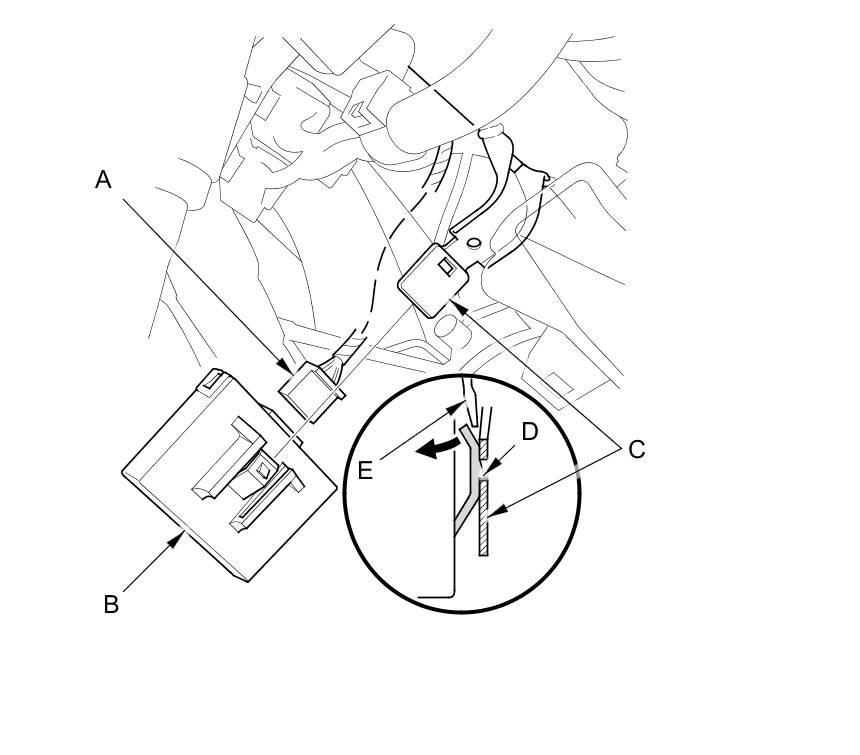 A
D
E
C
B