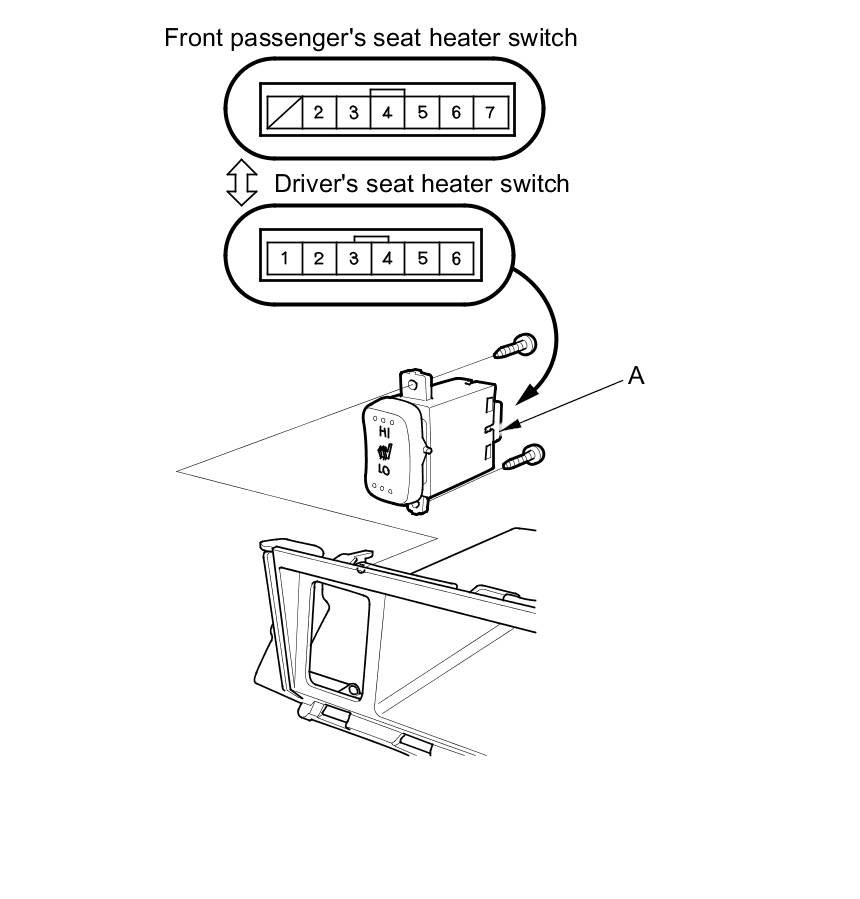 Front passenger's seat heater switch

2 3 4 5 6 7

Driver's seat heater switch

1 2 3 4 5 6

A

HI

LO