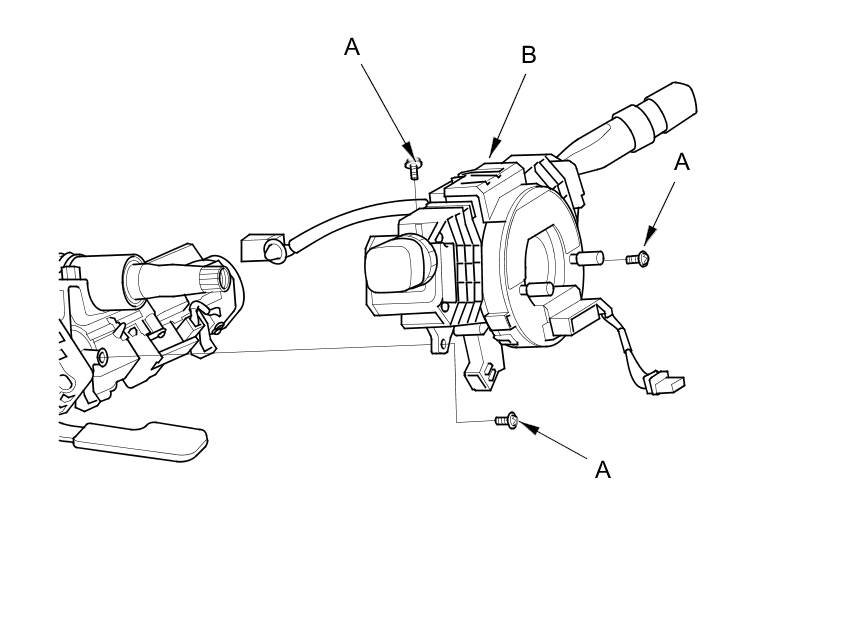 A
B
A
A