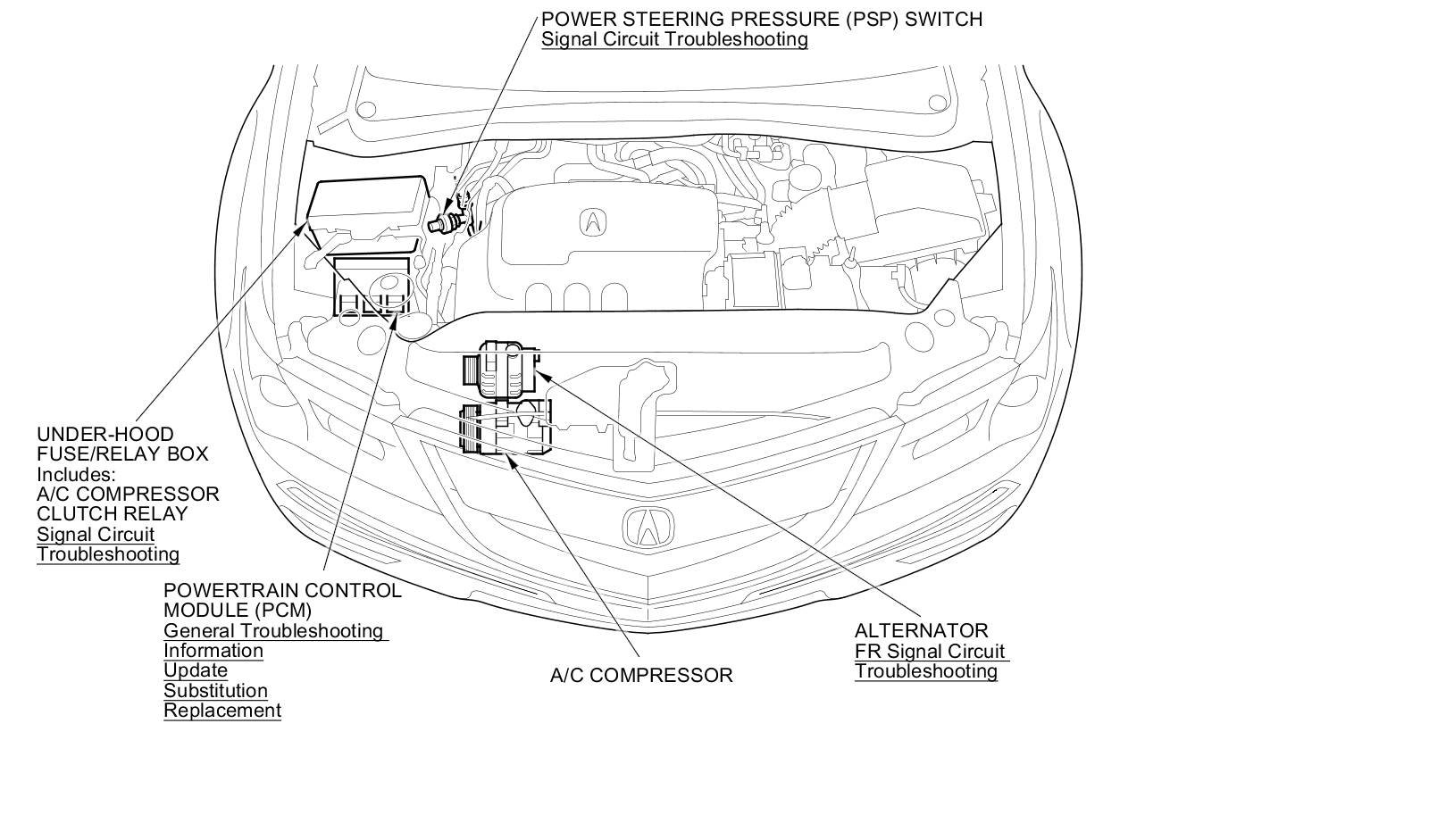 POWER STEERING PRESSURE (PSP) SWITCH
Signal Circuit Troubleshooting

UNDER-HOOD
FUSE/RELAY BOX
Includes:
A/C COMPRESSOR
CLUTCH RELAY
Signal Circuit
Troubleshooting

POWERTRAIN CONTROL
MODULE (PCM)
General Troubleshooting
Information
Update
Substitution
Replacement

A/C COMPRESSOR

ALTERNATOR
FR Signal Circuit
Troubleshooting