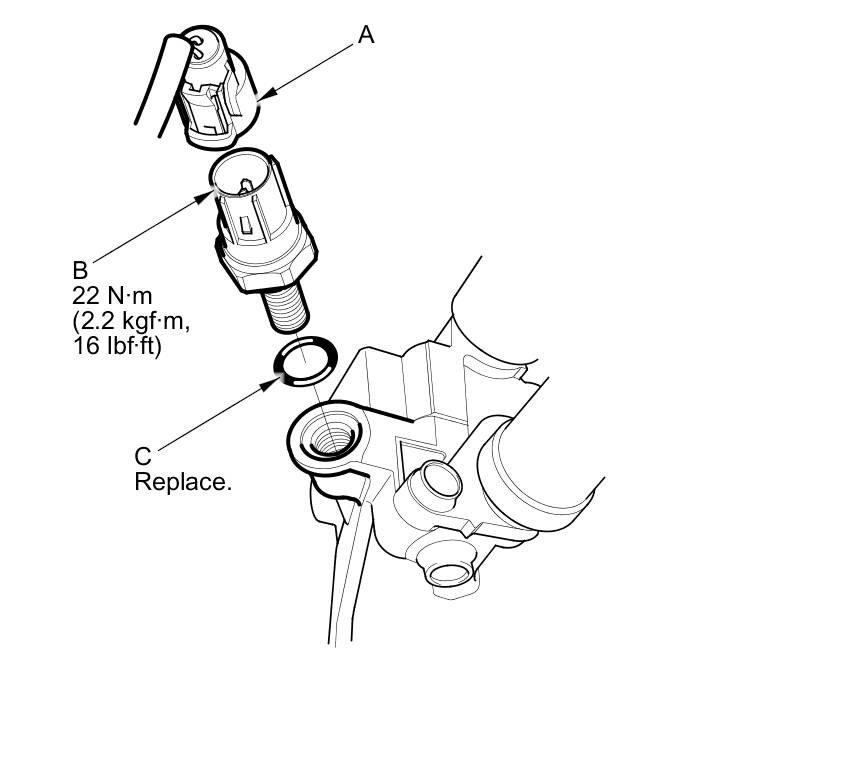 A

B
22 N·m
(2.2 kgf·m,
16 lbf·ft)

C
Replace.